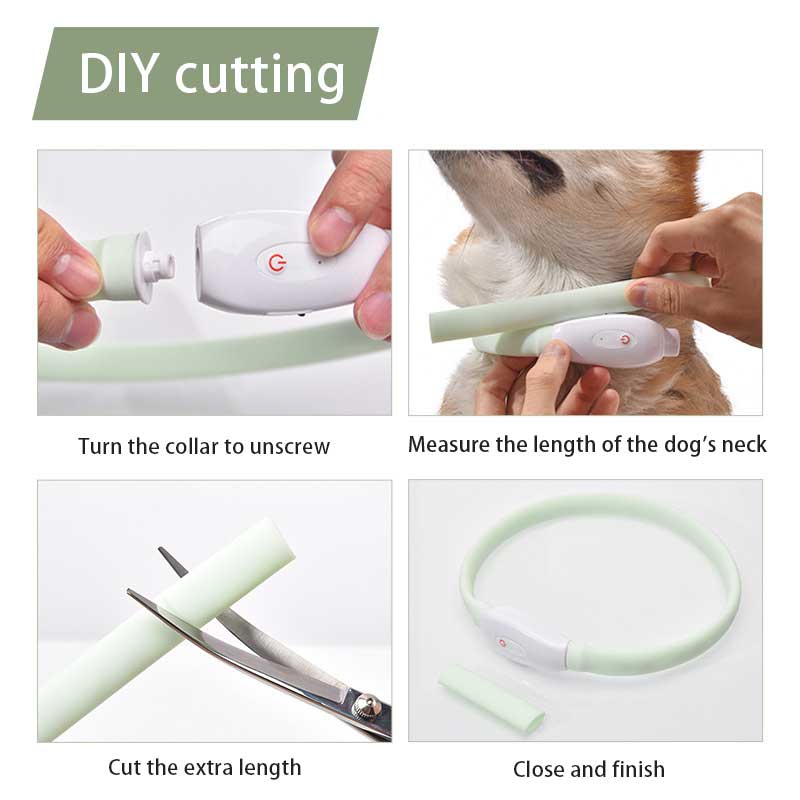 DIY cutting

Turn the collar to unscrew

Measure the length of the dog's neck

Cut the extra length

Close and finish