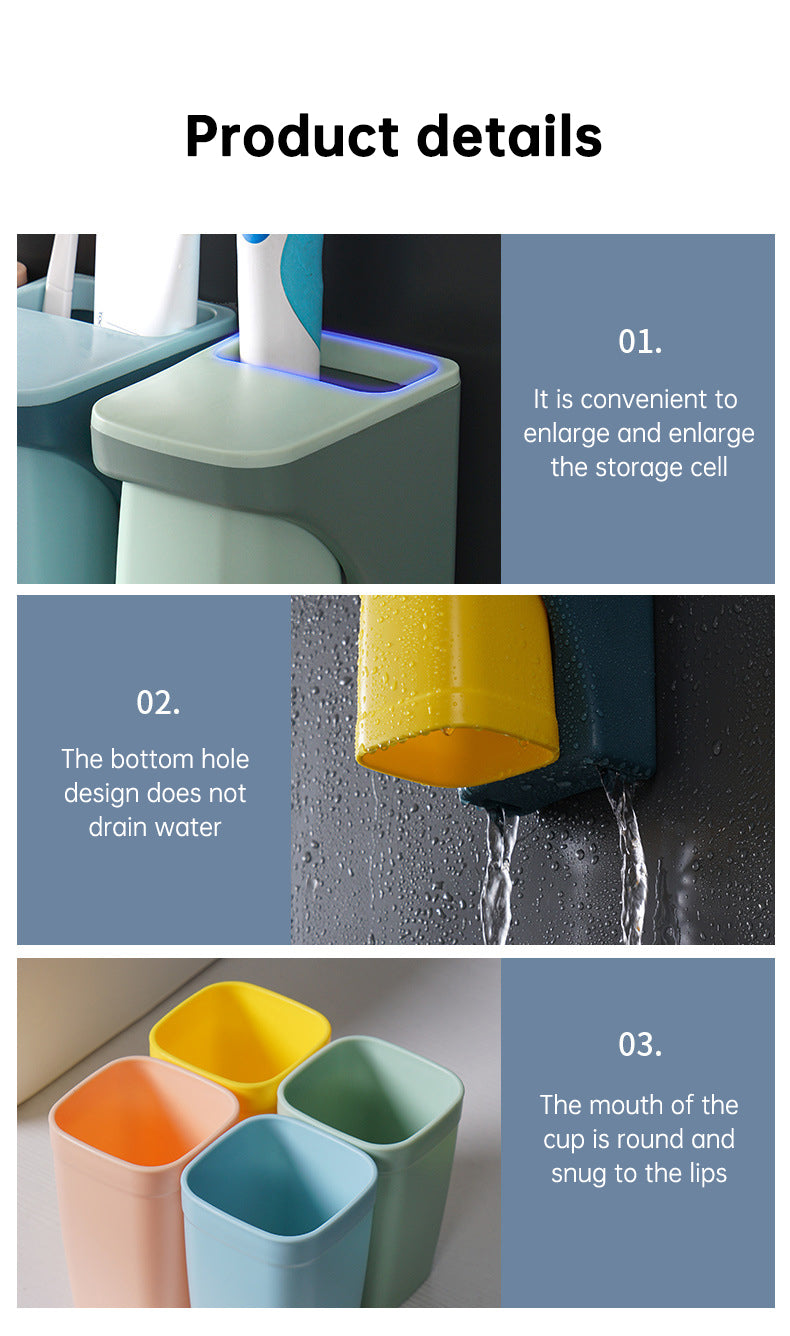 Product details

01.

It is convenient to enlarge and enlarge the storage cell

02.

The bottom hole design does not drain water

03.

The mouth of the cup is round and snug to the lips