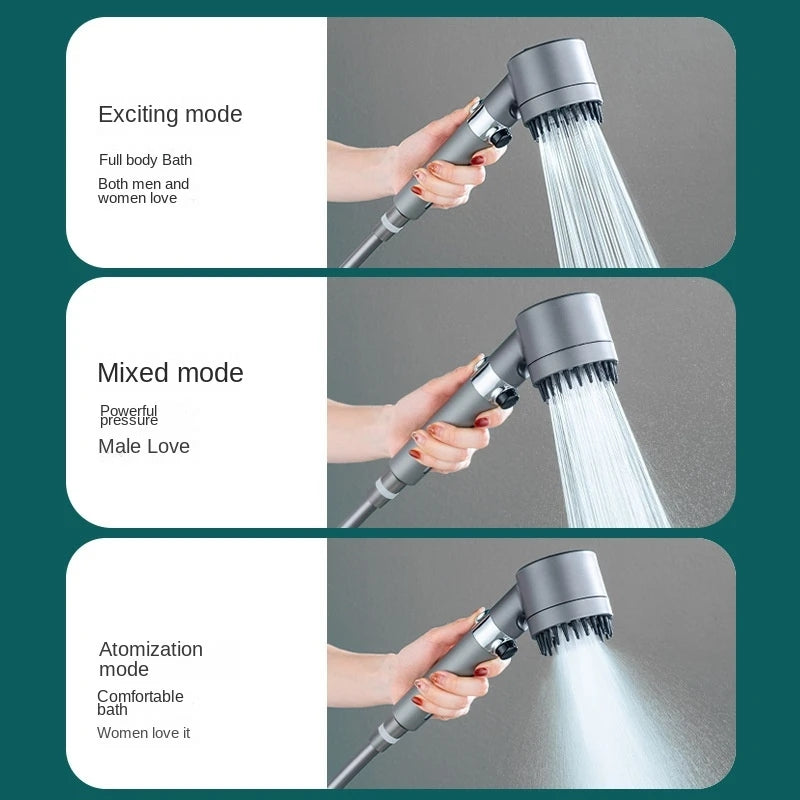 Exciting mode

Full body Bath

Both men and women love

Mixed mode

Powerful pressure

Male Love

Atomization mode

Comfortable bath

Women love it